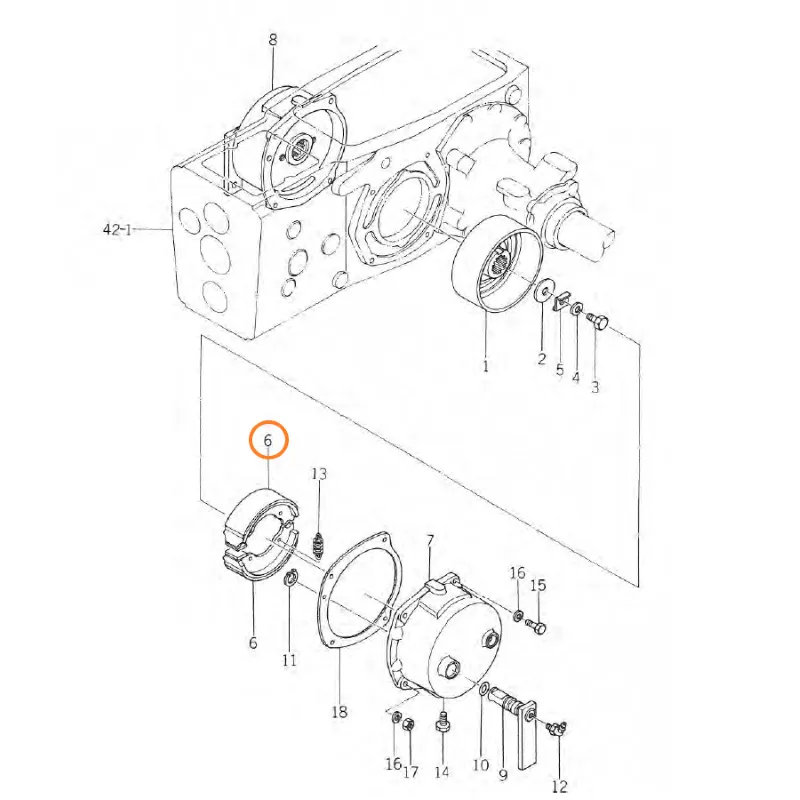 8
42-1
1
2
5
4
3
6
13
7
16
15
6
11
18
16
17
14
10
9
12