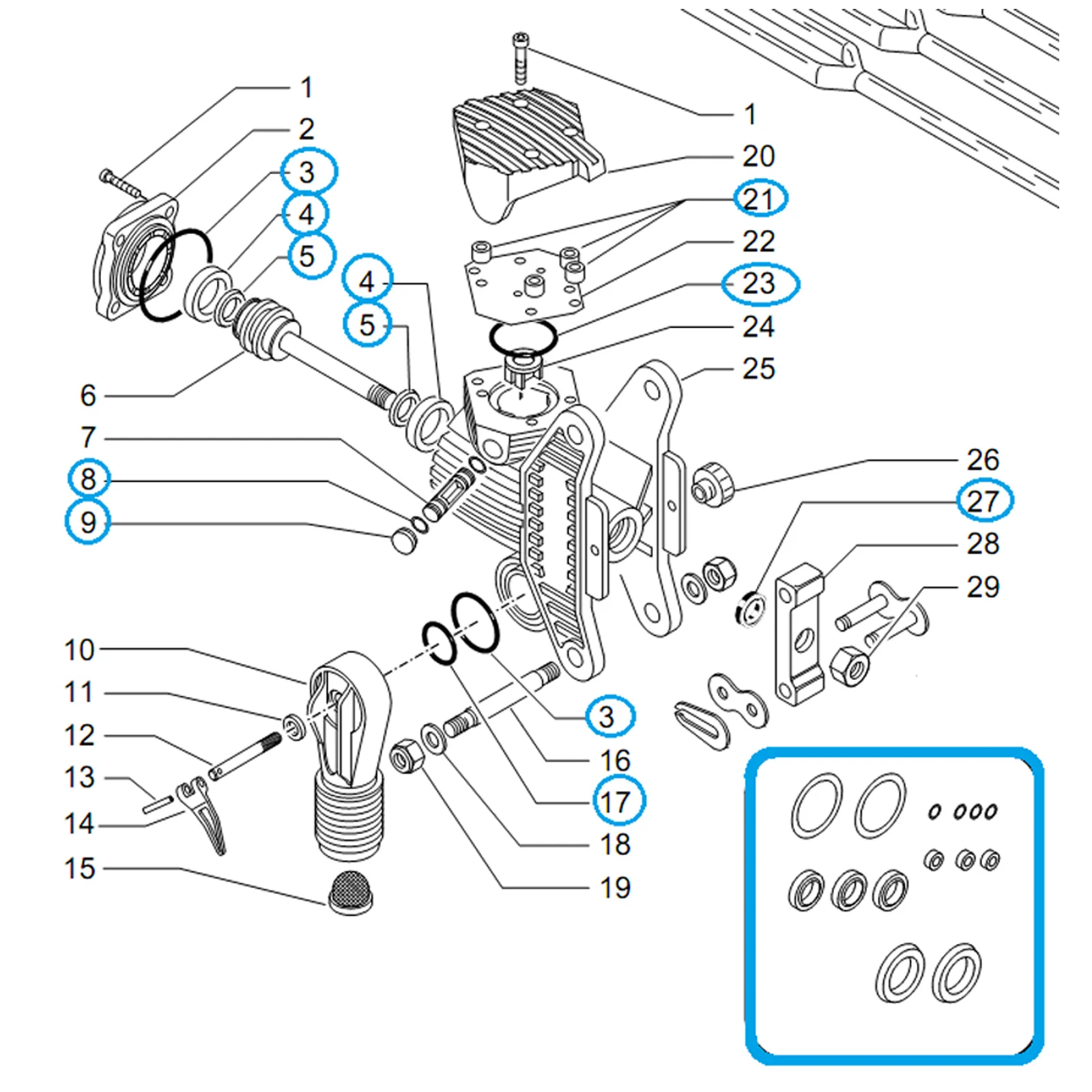 1
2
3
4
5
4
5
6
7
8
9
10
11
12
13
14
15
1
20
21
22
23
24
25
26
27
28
29
3
16
17
18
19