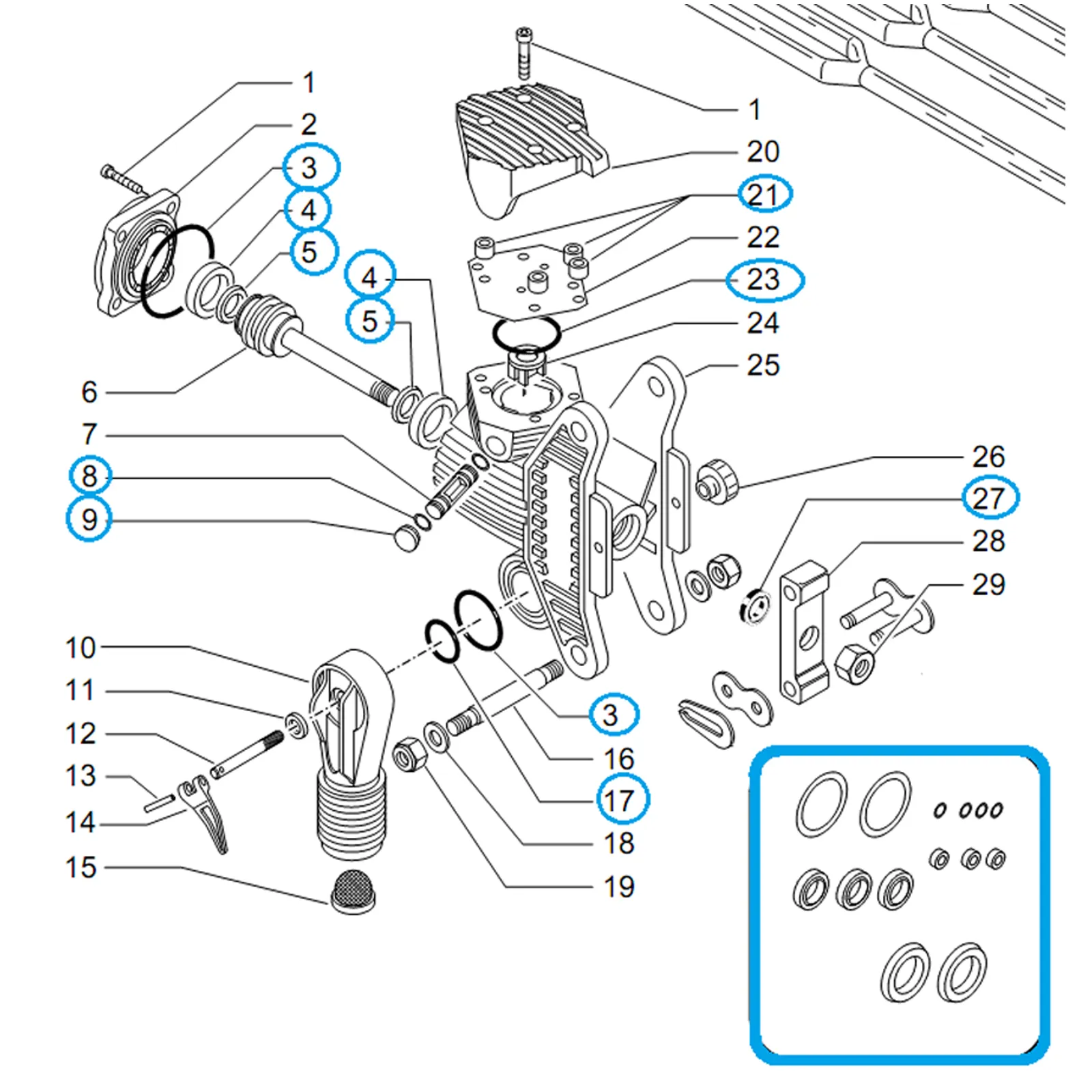 1
2
3
4
5
4
5
6
7
8
9
10
11
12
13
14
15
1
20
21
22
23
24
25
26
27
28
29
3
16
17
18
19