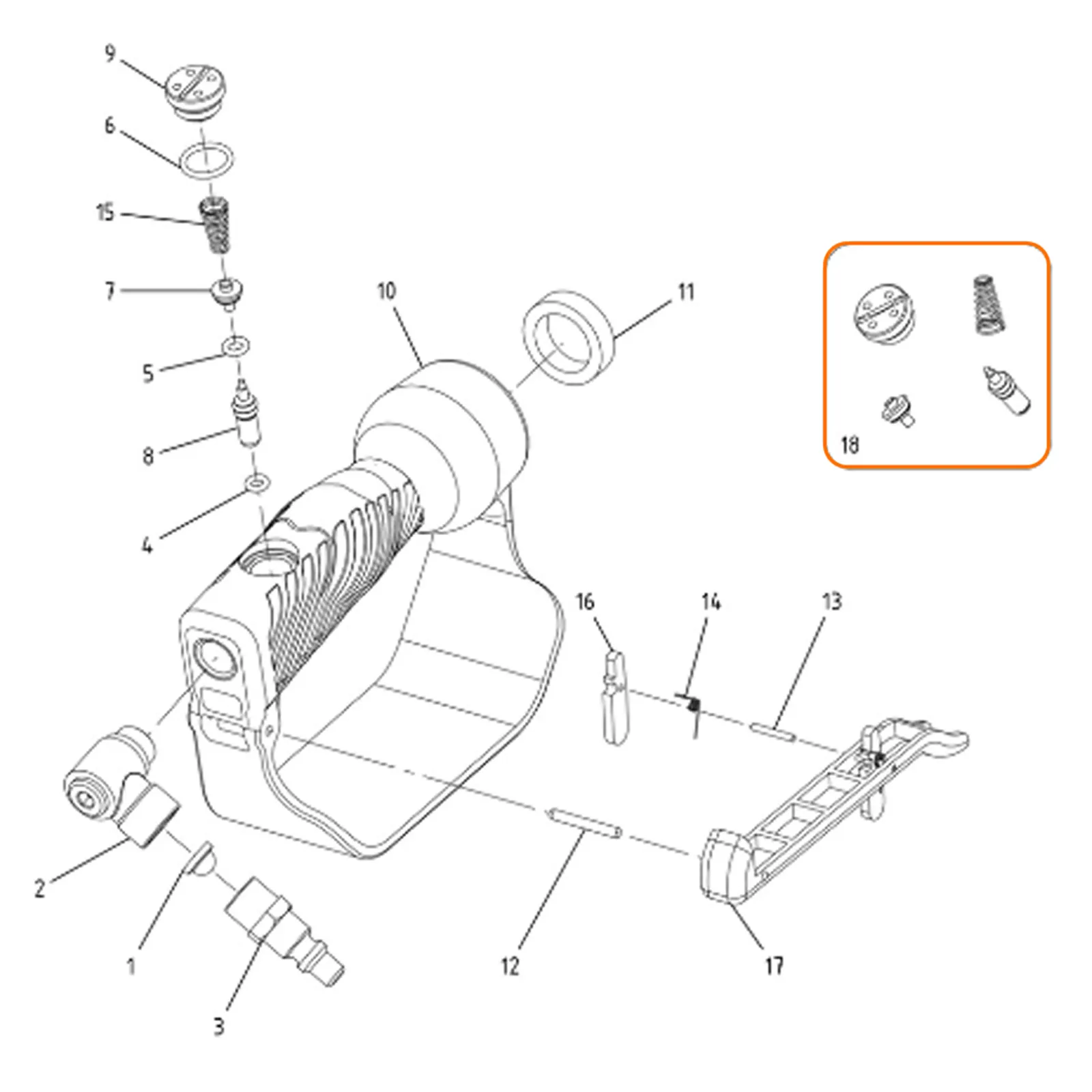 9
6
15
7
5
8
4
10
11
18
16
14
13
2
1
3
12
17