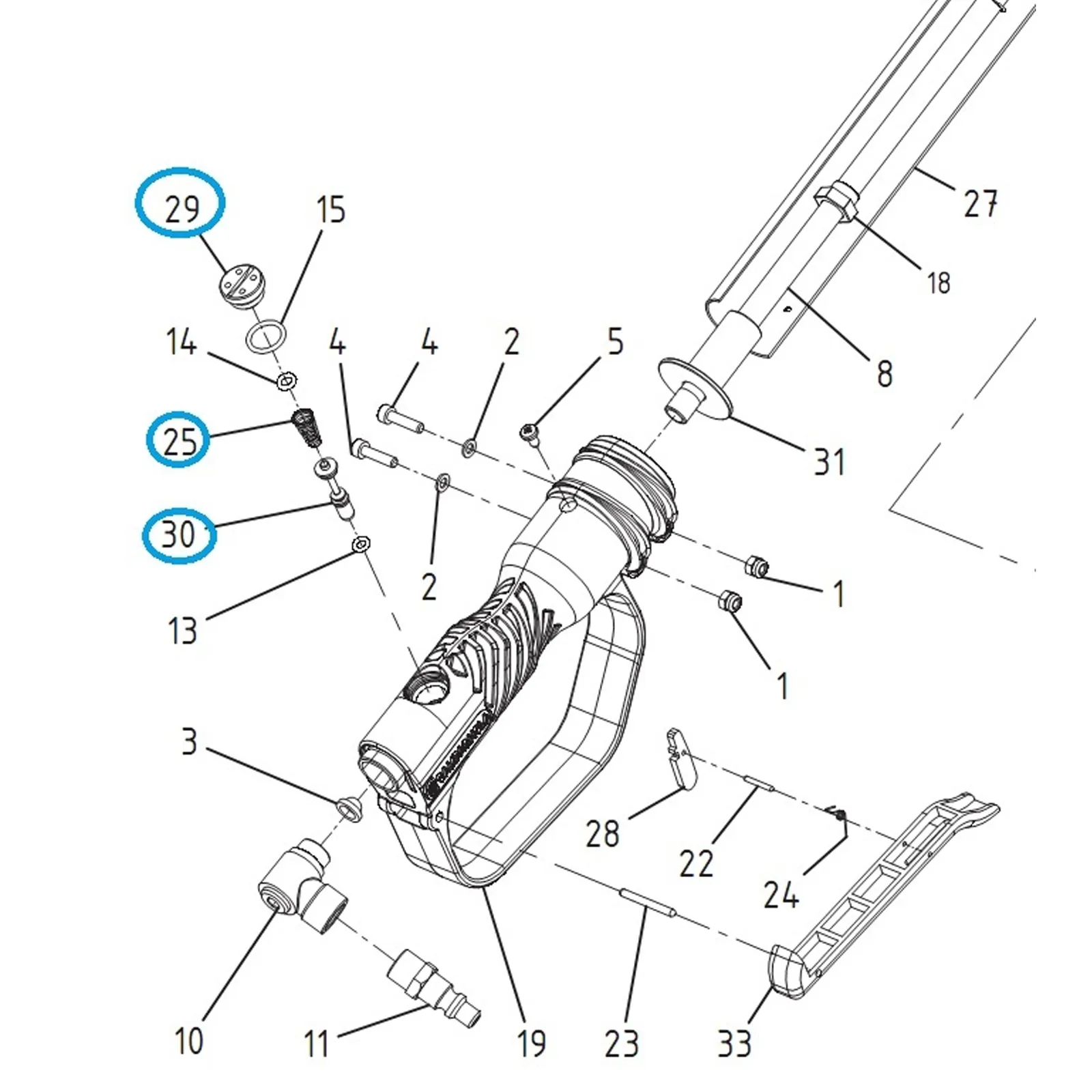 29
15
27
18
14
4
4
2
5
8
25
31
30
2
1
13
1
3
28
22
24
10
11
19
23
33