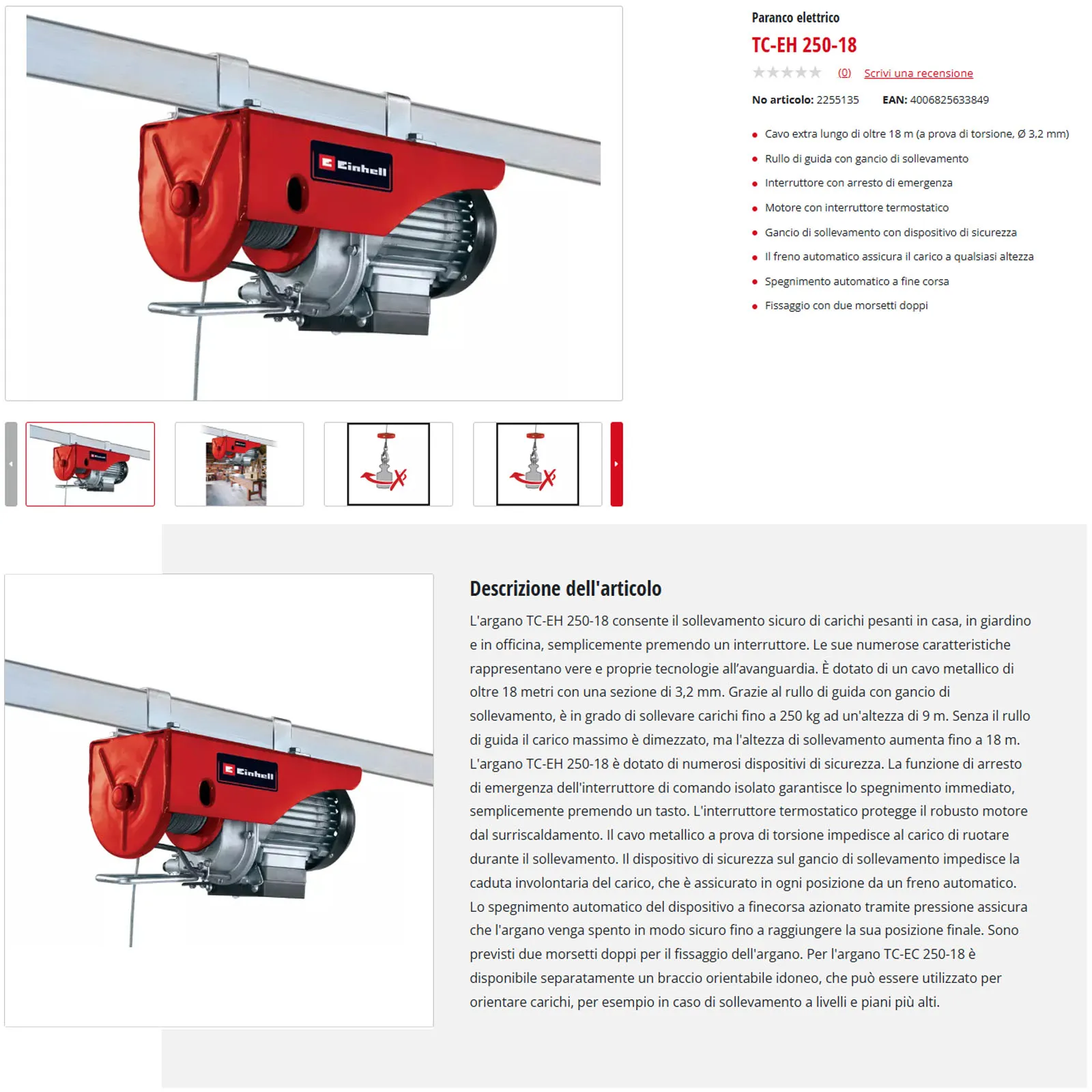 Einhell

Paranco elettrico
TC-EH 250-18
(0) Scrivi una recensione
No articolo: 2255135 EAN: 4006825633849

- Cavo extra lungo di oltre 18 m (a prova di torsione, Ø 3,2 mm)
- Rullo di guida con gancio di sollevamento
- Interruttore con arresto di emergenza
- Motore con interruttore termostatico
- Gancio di sollevamento con dispositivo di sicurezza
- Il freno automatico assicura il carico a qualsiasi altezza
- Spegnimento automatico a fine corsa
- Fissaggio con due morsetti doppi

Einhell

Descrizione dell'articolo
L'argano TC-EH 250-18 consente il sollevamento sicuro di carichi pesanti in casa, in giardino e in officina, semplicemente premendo un interruttore. Le sue numerose caratteristiche rappresentano vere e proprie tecnologie all'avanguardia. È dotato di un cavo metallico di oltre 18 metri con una sezione di 3,2 mm. Grazie al rullo di guida con gancio di sollevamento, è in grado di sollevare carichi fino a 250 kg ad un'altezza di 9 m. Senza il rullo di guida il carico massimo è dimezzato, ma l'altezza di sollevamento aumenta fino a 18 m. L'argano TC-EH 250-18 è dotato di numerosi dispositivi di sicurezza. La funzione di arresto di emergenza dell'interruttore di comando isolato garantisce lo spegnimento immediato, semplicemente premendo un tasto. L'interruttore termostatico protegge il robusto motore dal surriscaldamento. Il cavo metallico a prova di torsione impedisce al carico di ruotare durante il sollevamento. Il dispositivo di sicurezza sul gancio di sollevamento impedisce la caduta involontaria del carico, che è assicurato in ogni posizione da un freno automatico. Lo spegnimento automatico del dispositivo a finecorsa azionato tramite pressione assicura che l'argano venga spento in modo sicuro fino a raggiungere la sua posizione finale. Sono previsti due morsetti doppi per il fissaggio dell'argano. Per l'argano TC-EC 250-18 è disponibile separatamente un braccio orientabile idoneo, che può essere utilizzato per orientare carichi, per esempio in caso di sollevamento a livelli e piani più alti.