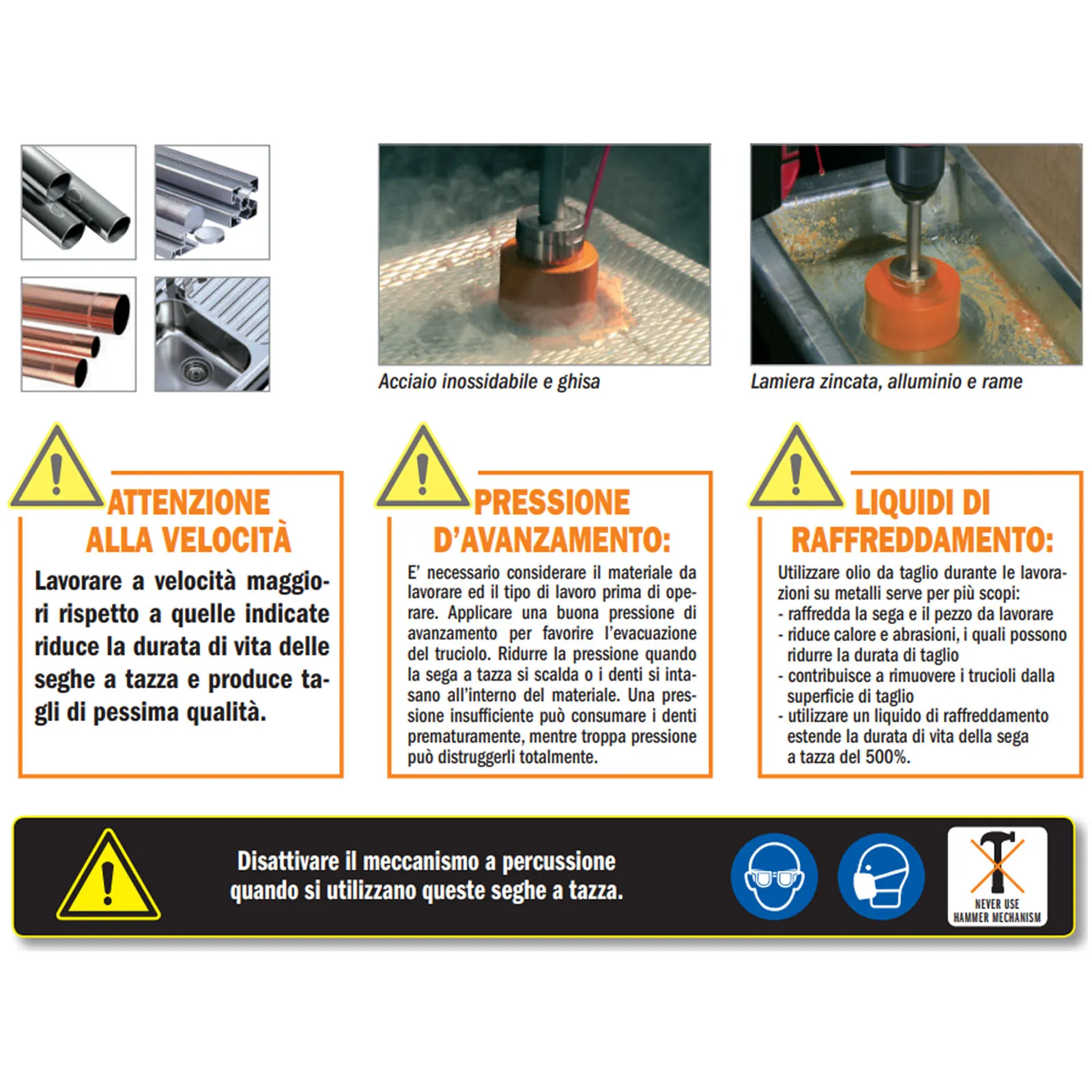 Acciaio inossidabile e ghisa

Lamiera zincata, alluminio e rame

ATTENZIONE ALLA VELOCITÀ

Lavorare a velocità maggiori rispetto a quelle indicate riduce la durata di vita delle seghe a tazza e produce tagli di pessima qualità.

PRESSIONE D'AVANZAMENTO:

E' necessario considerare il materiale da lavorare ed il tipo di lavoro prima di operare. Applicare una buona pressione di avanzamento per favorire l'evacuazione del truciolo. Ridurre la pressione quando la sega a tazza si scalda o i denti si intasano all'interno del materiale. Una pressione insufficiente può consumare i denti prematuramente, mentre troppa pressione può distruggerli totalmente.

LIQUIDI DI RAFFREDDAMENTO:

Utilizzare olio da taglio durante le lavorazioni su metalli serve per più scopi:
- raffredda la sega e il pezzo da lavorare
- riduce calore e abrasioni, i quali possono ridurre la durata di taglio
- contribuisce a rimuovere i trucioli dalla superficie di taglio
- utilizzare un liquido di raffreddamento estende la durata di vita della sega a tazza del 500%.

Disattivare il meccanismo a percussione quando si utilizzano queste seghe a tazza.

NEVER USE HAMMER MECHANISM