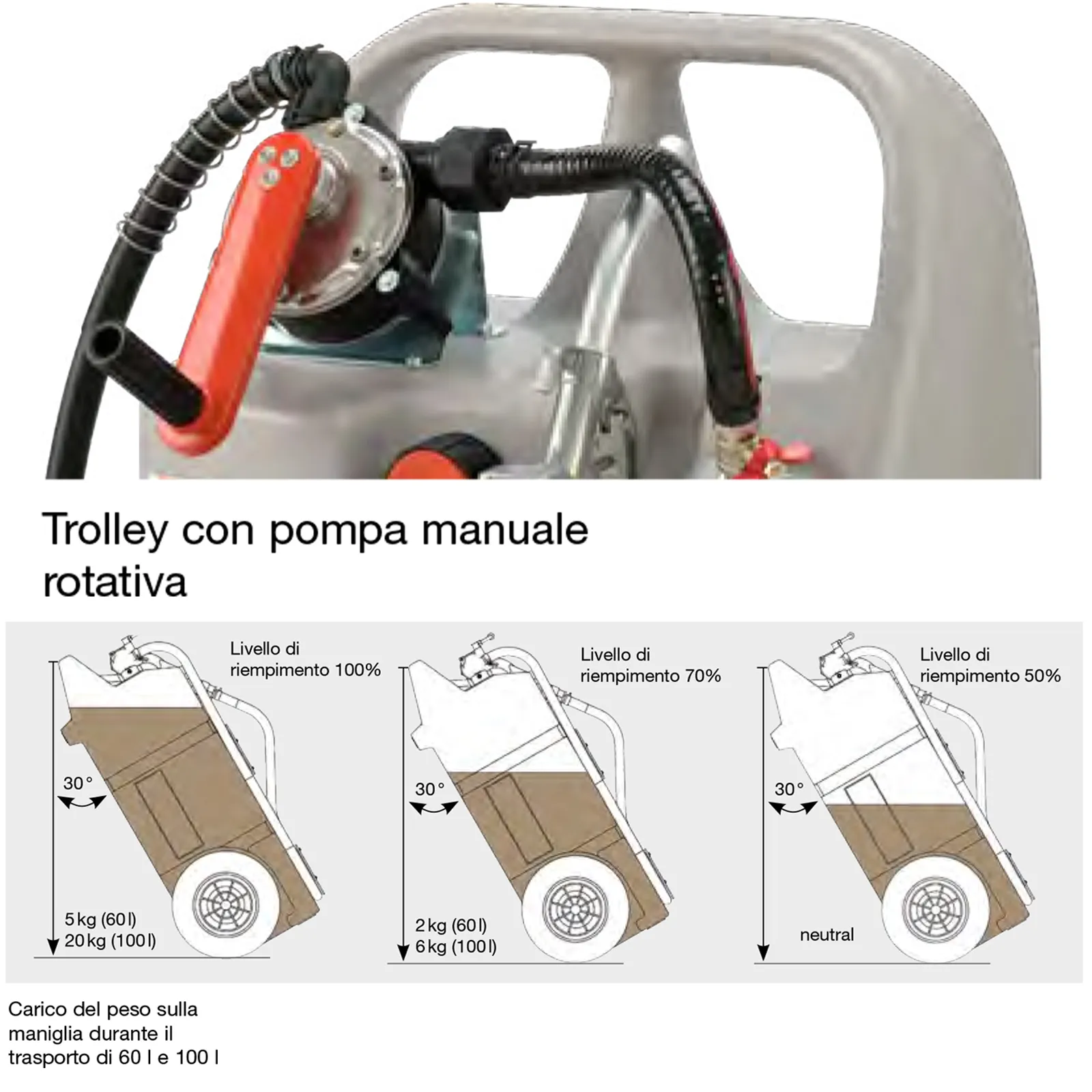 Trolley con pompa manuale rotativa

Livello di riempimento 100%

30°

5 kg (60 l)
20 kg (100 l)

Livello di riempimento 70%

30°

2 kg (60 l)
6 kg (100 l)

Livello di riempimento 50%

30°

neutral

Carico del peso sulla maniglia durante il trasporto di 60 l e 100 l