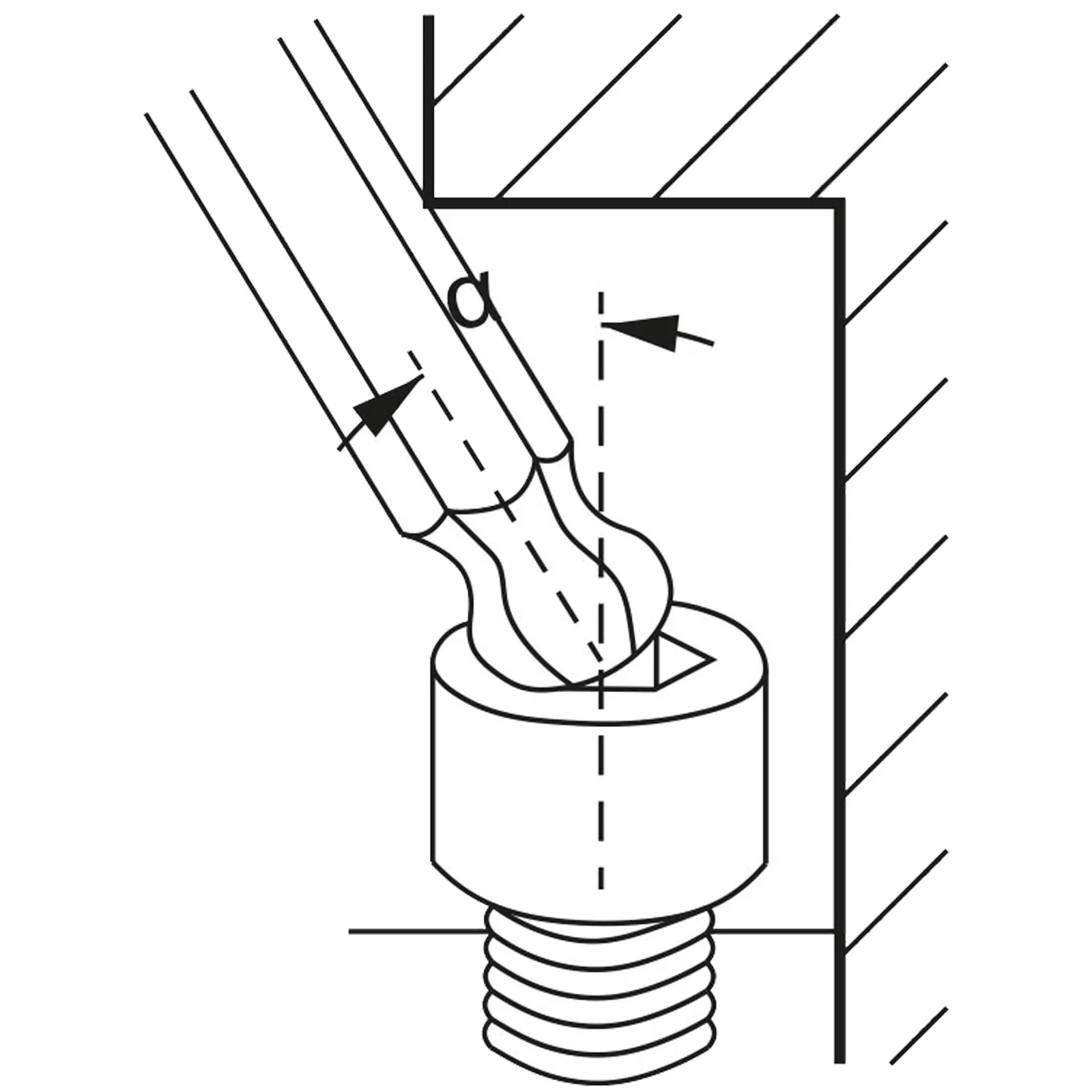 $\alpha$