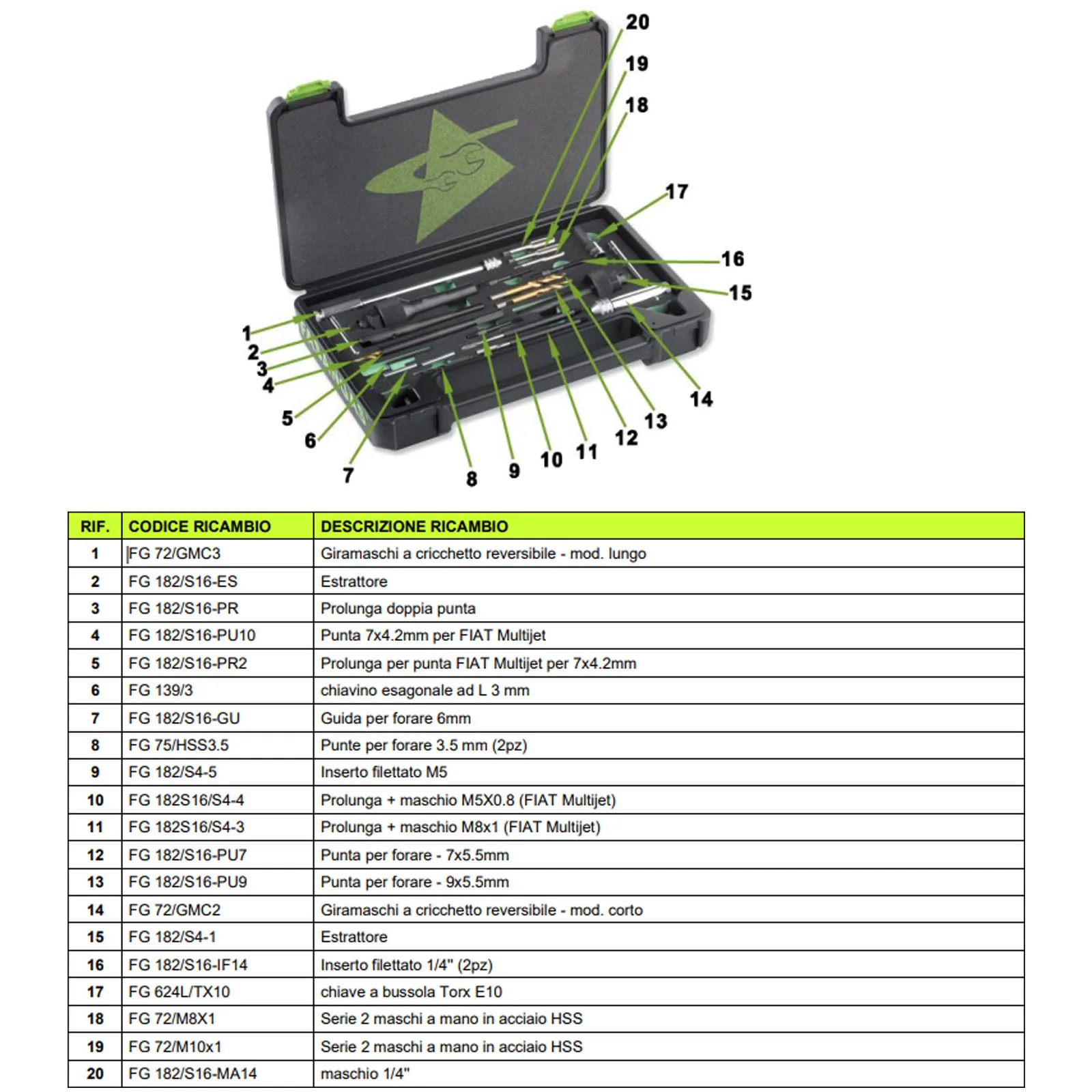 20
19
18
17
16
15
1
2
3
4
5
6
7
8
9
10
11
12
13
14

| RIF. | CODICE RICAMBIO | DESCRIZIONE RICAMBIO |
|---|---|---|
| 1 | FG 72/GMC3 | Giramaschi a cricchetto reversibile - mod. lungo |
| 2 | FG 182/S16-ES | Estrattore |
| 3 | FG 182/S16-PR | Prolunga doppia punta |
| 4 | FG 182/S16-PU10 | Punta 7x4.2mm per FIAT Multijet |
| 5 | FG 182/S16-PR2 | Prolunga per punta FIAT Multijet per 7x4.2mm |
| 6 | FG 139/3 | chiavino esagonale ad L 3 mm |
| 7 | FG 182/S16-GU | Guida per forare 6mm |
| 8 | FG 75/HSS3.5 | Punte per forare 3.5 mm (2pz) |
| 9 | FG 182/S4-5 | Inserto filettato M5 |
| 10 | FG 182S16/S4-4 | Prolunga + maschio M5X0.8 (FIAT Multijet) |
| 11 | FG 182S16/S4-3 | Prolunga + maschio M8x1 (FIAT Multijet) |
| 12 | FG 182/S16-PU7 | Punta per forare - 7x5.5mm |
| 13 | FG 182/S16-PU9 | Punta per forare - 9x5.5mm |
| 14 | FG 72/GMC2 | Giramaschi a cricchetto reversibile - mod. corto |
| 15 | FG 182/S4-1 | Estrattore |
| 16 | FG 182/S16-IF14 | Inserto filettato 1/4" (2pz) |
| 17 | FG 624L/TX10 | chiave a bussola Torx E10 |
| 18 | FG 72/M8X1 | Serie 2 maschi a mano in acciaio HSS |
| 19 | FG 72/M10x1 | Serie 2 maschi a mano in acciaio HSS |
| 20 | FG 182/S16-MA14 | maschio 1/4" |