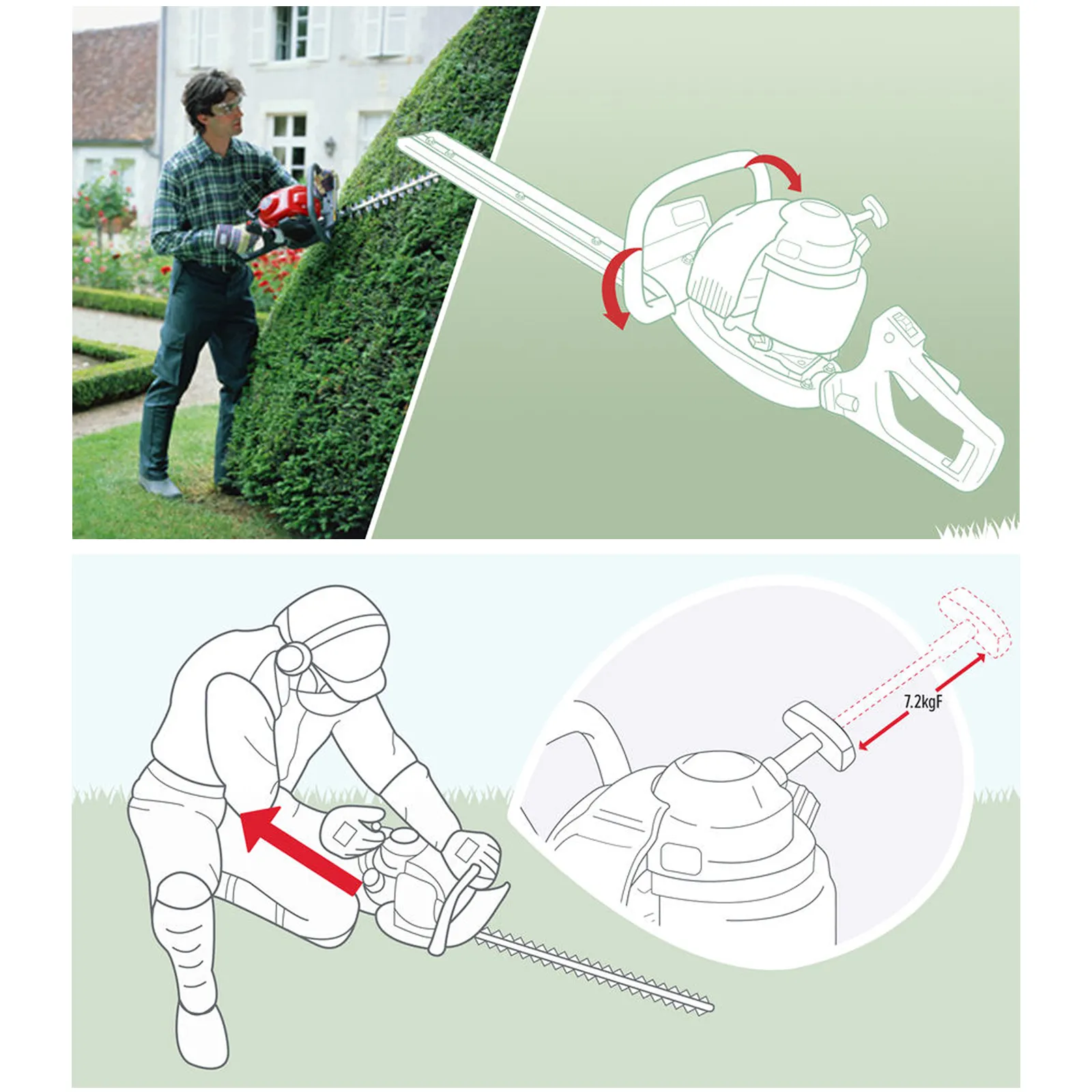 7.2kgF