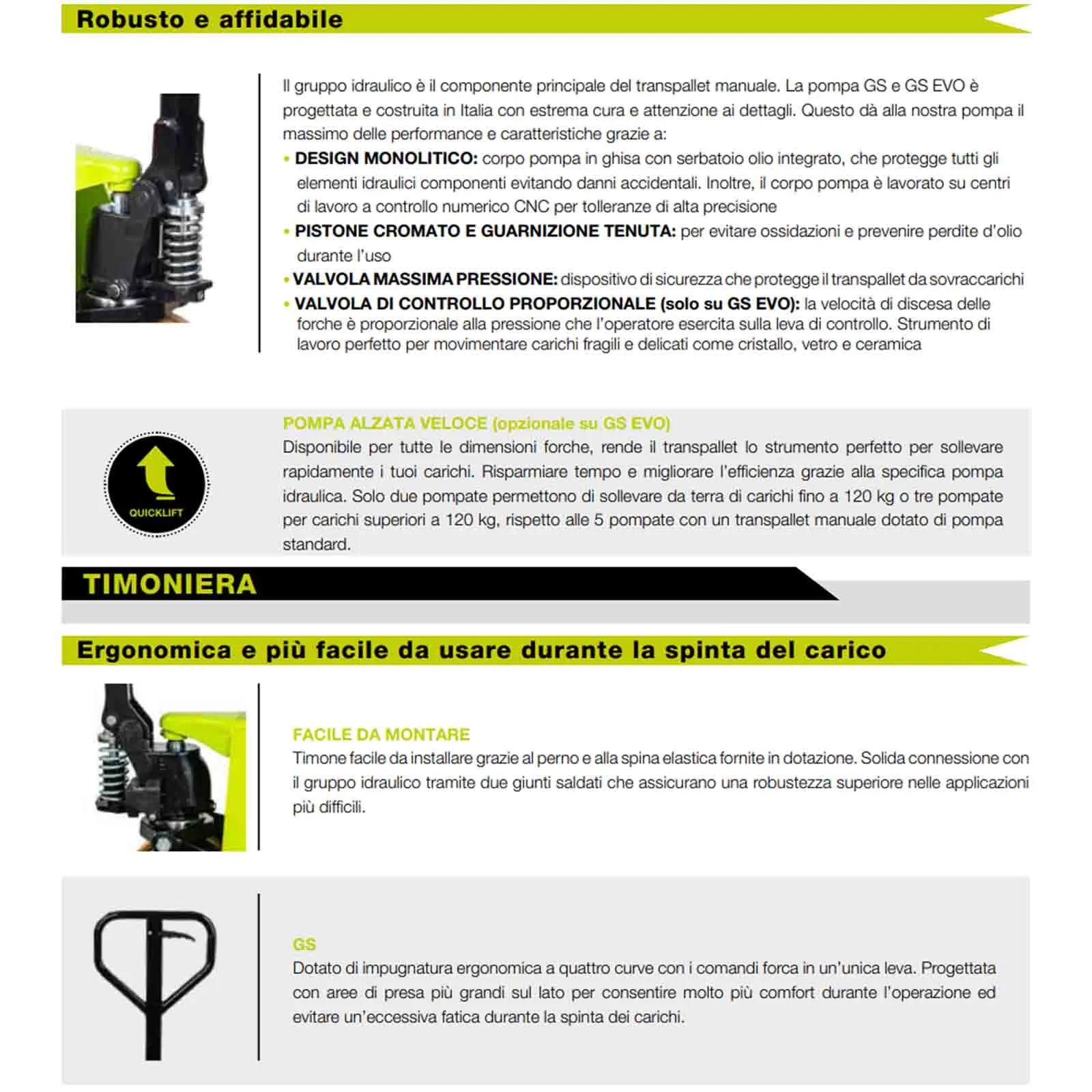 Robusto e affidabile

Il gruppo idraulico è il componente principale del transpallet manuale. La pompa GS e GS EVO è progettata e costruita in Italia con estrema cura e attenzione ai dettagli. Questo dà alla nostra pompa il massimo delle performance e caratteristiche grazie a:

• DESIGN MONOLITICO: corpo pompa in ghisa con serbatoio olio integrato, che protegge tutti gli elementi idraulici componenti evitando danni accidentali. Inoltre, il corpo pompa è lavorato su centri di lavoro a controllo numerico CNC per tolleranze di alta precisione
• PISTONE CROMATO E GUARNIZIONE TENUTA: per evitare ossidazioni e prevenire perdite d'olio durante l'uso
• VALVOLA MASSIMA PRESSIONE: dispositivo di sicurezza che protegge il transpallet da sovraccarichi
• VALVOLA DI CONTROLLO PROPORZIONALE (solo su GS EVO): la velocità di discesa delle forche è proporzionale alla pressione che l'operatore esercita sulla leva di controllo. Strumento di lavoro perfetto per movimentare carichi fragili e delicati come cristallo, vetro e ceramica

QUICKLIFT

POMPA ALZATA VELOCE (opzionale su GS EVO)
Disponibile per tutte le dimensioni forche, rende il transpallet lo strumento perfetto per sollevare rapidamente i tuoi carichi. Risparmiare tempo e migliorare l'efficienza grazie alla specifica pompa idraulica. Solo due pompate permettono di sollevare da terra di carichi fino a 120 kg o tre pompate per carichi superiori a 120 kg, rispetto alle 5 pompate con un transpallet manuale dotato di pompa standard.

TIMONIERA

Ergonomica e più facile da usare durante la spinta del carico

FACILE DA MONTARE
Timone facile da installare grazie al perno e alla spina elastica fornite in dotazione. Solida connessione con il gruppo idraulico tramite due giunti saldati che assicurano una robustezza superiore nelle applicazioni più difficili.

GS
Dotato di impugnatura ergonomica a quattro curve con i comandi forca in un'unica leva. Progettata con aree di presa più grandi sul lato per consentire molto più comfort durante l'operazione ed evitare un'eccessiva fatica durante la spinta dei carichi.