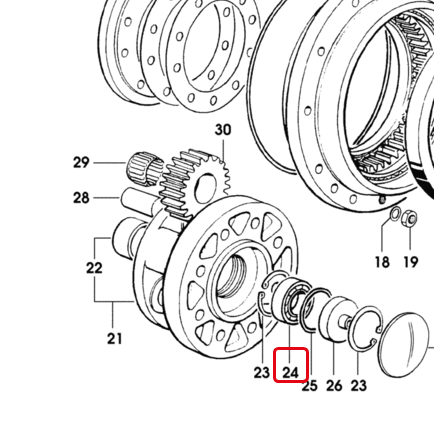 30
29
28
22
21
18
19
23
24
25
26
23