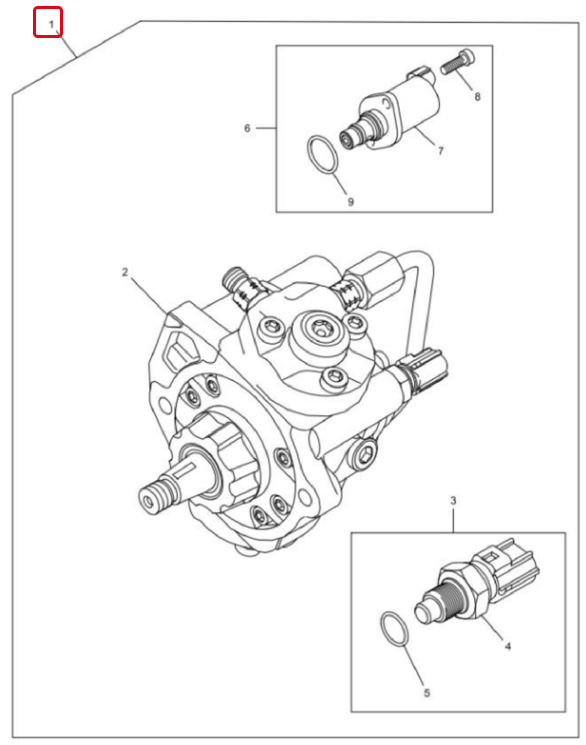 1
6
8
7
9
2
3
4
5