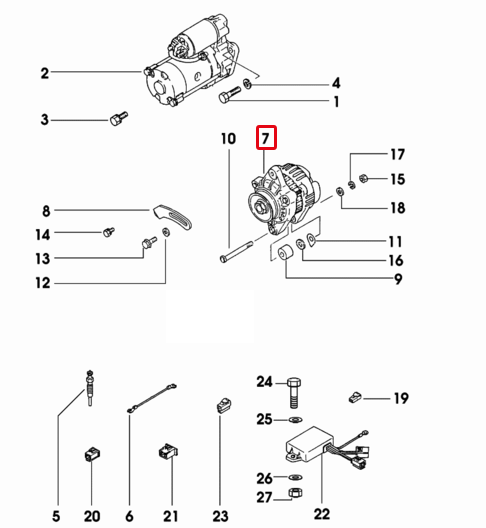 2
4
1
3
10
7
17
15
18
8
14
13
12
11
16
9
24
19
25
26
27
5
20
6
21
23
22