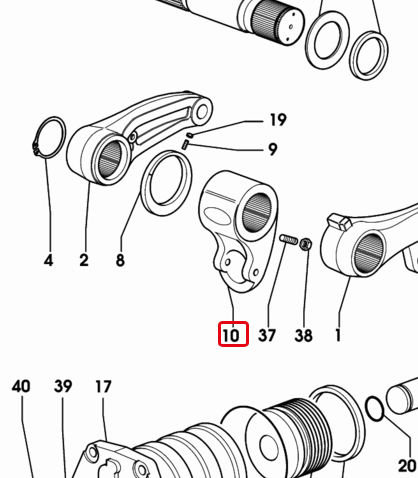 19
9
4
2
8
10
37
38
1
40
39
17
20