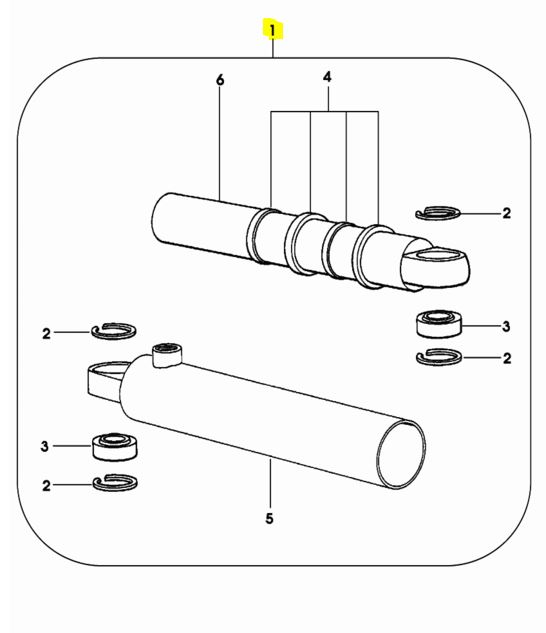 1
6
4
2
3
2
2
3
2
5