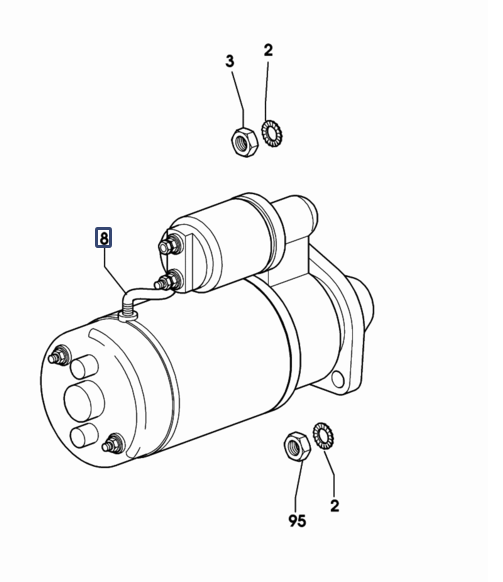 3
2
8
95
2