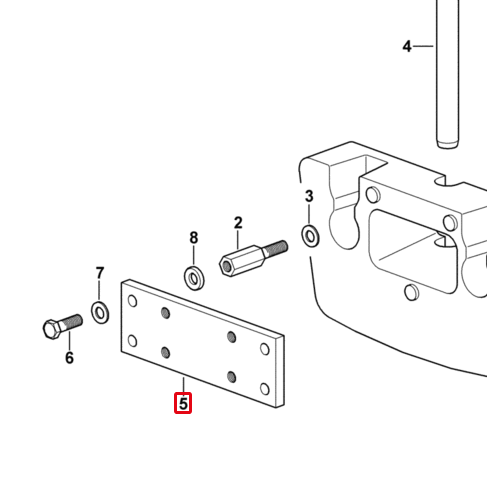 4
3
2
8
7
6
5