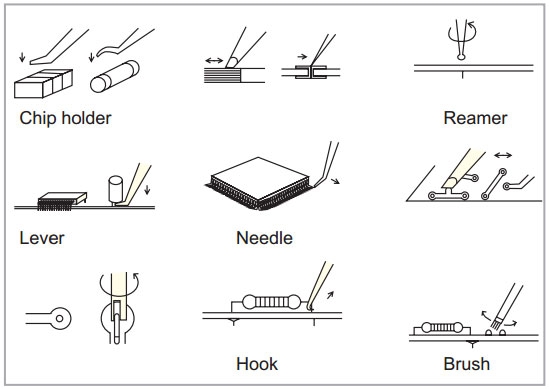 Chip holder

Reamer

Lever

Needle

Hook

Brush